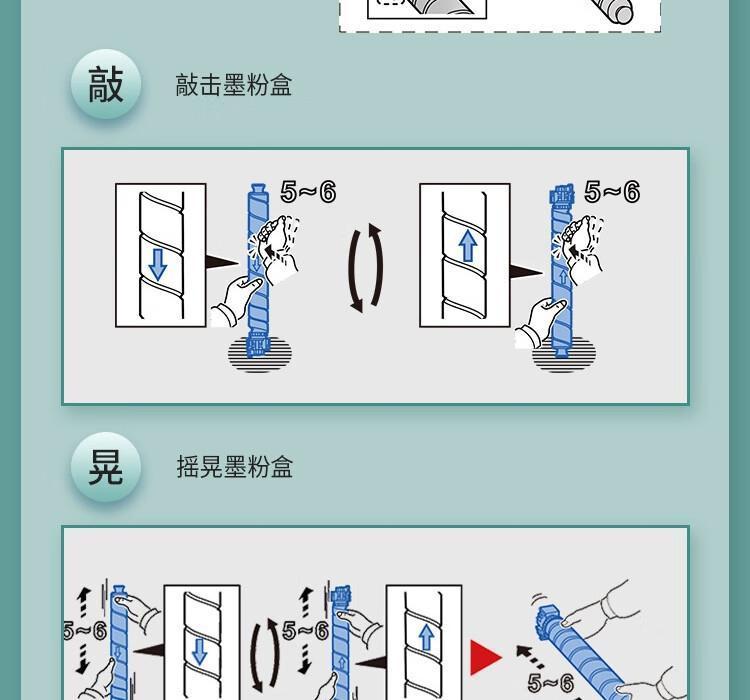 敲

敲击墨粉盒

5~6

5~6

晃

摇晃墨粉盒

5~6

5~6

5~6