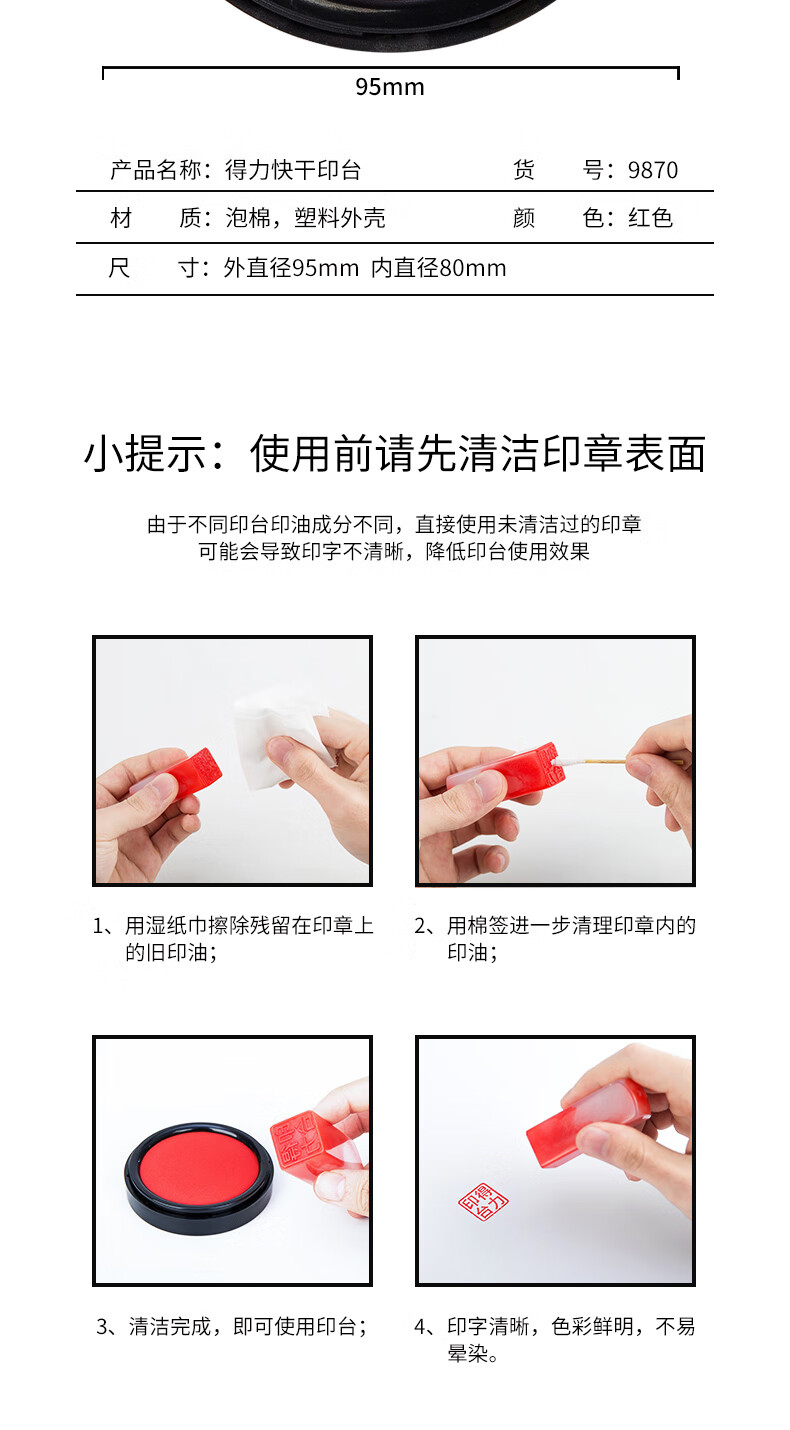 95mm

| 产品名称：得力快干印台 | 货　号：9870 |
|---|---|
| 材　质：泡棉，塑料外壳 | 颜　色：红色 |
| 尺　寸：外直径95mm 内直径80mm | |

小提示：使用前请先清洁印章表面

由于不同印台印油成分不同，直接使用未清洁过的印章可能会导致印字不清晰，降低印台使用效果

1、用湿纸巾擦除残留在印章上的旧印油；

2、用棉签进一步清理印章内的印油；

3、清洁完成，即可使用印台；

4、印字清晰，色彩鲜明，不易晕染。